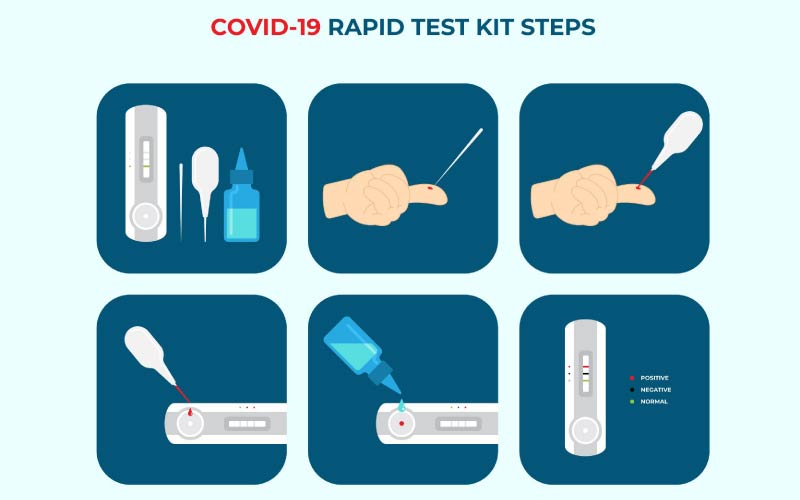 COVID-19 RAPID TEST KIT STEPS

POSITIVE
NEGATIVE
NORMAL